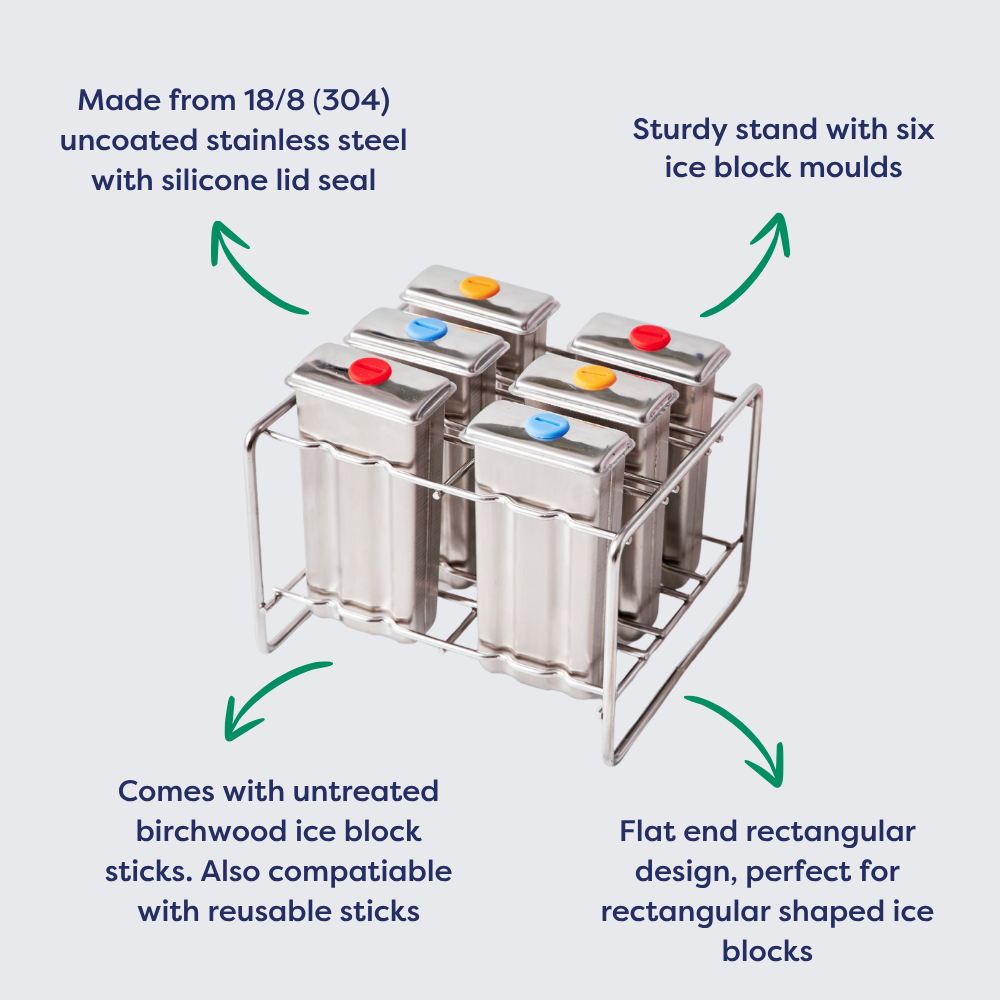 Made from 18/8 (304) uncoated stainless steel with silicone lid seal

Sturdy stand with six ice block moulds

Comes with untreated birchwood ice block sticks. Also compatiable with reusable sticks

Flat end rectangular design, perfect for rectangular shaped ice blocks